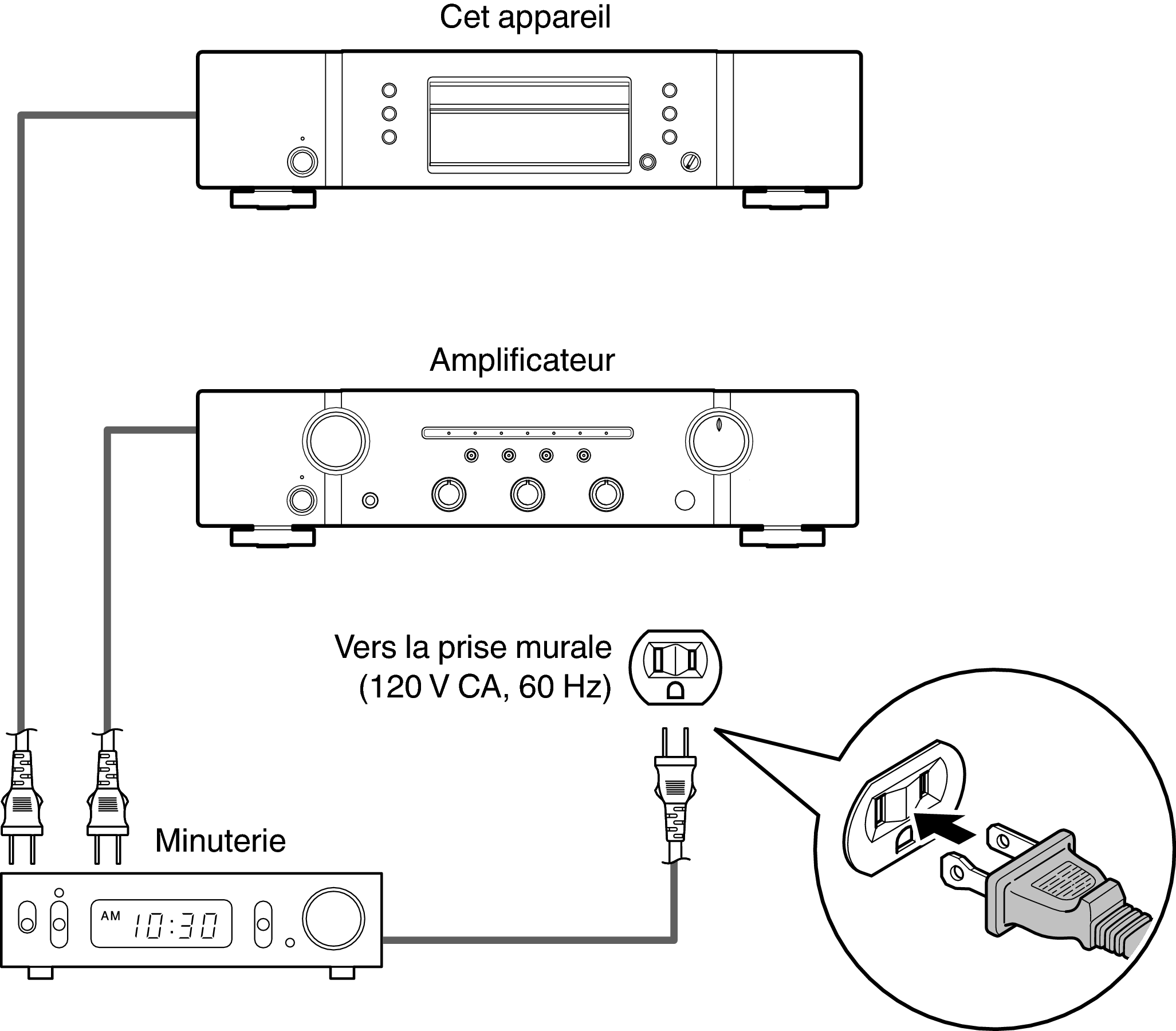 Cet appareil

Amplificateur

Vers la prise murale
(120 V CA, 60 Hz)

Minuterie

AM 10:30